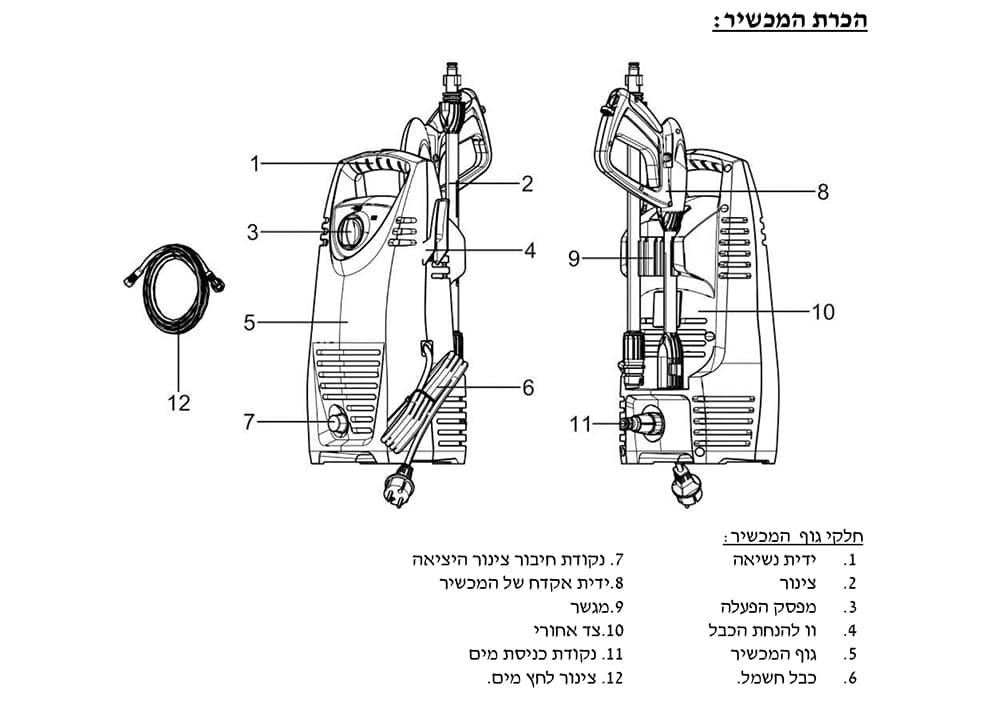 הכרת המכשיר:

1
2
3
4
5
6
7
12
8
9
10
11

חלקי גוף המכשיר:
1. ידית נשיאה
2. צינור
3. מפסק הפעלה
4. וו להנחת הכבל
5. גוף המכשיר
6. כבל חשמל.

7. נקודת חיבור צינור היציאה
8.ידית אקדח של המכשיר
9.מגשר
10.צד אחורי
11. נקודת כניסת מים
12. צינור לחץ מים.