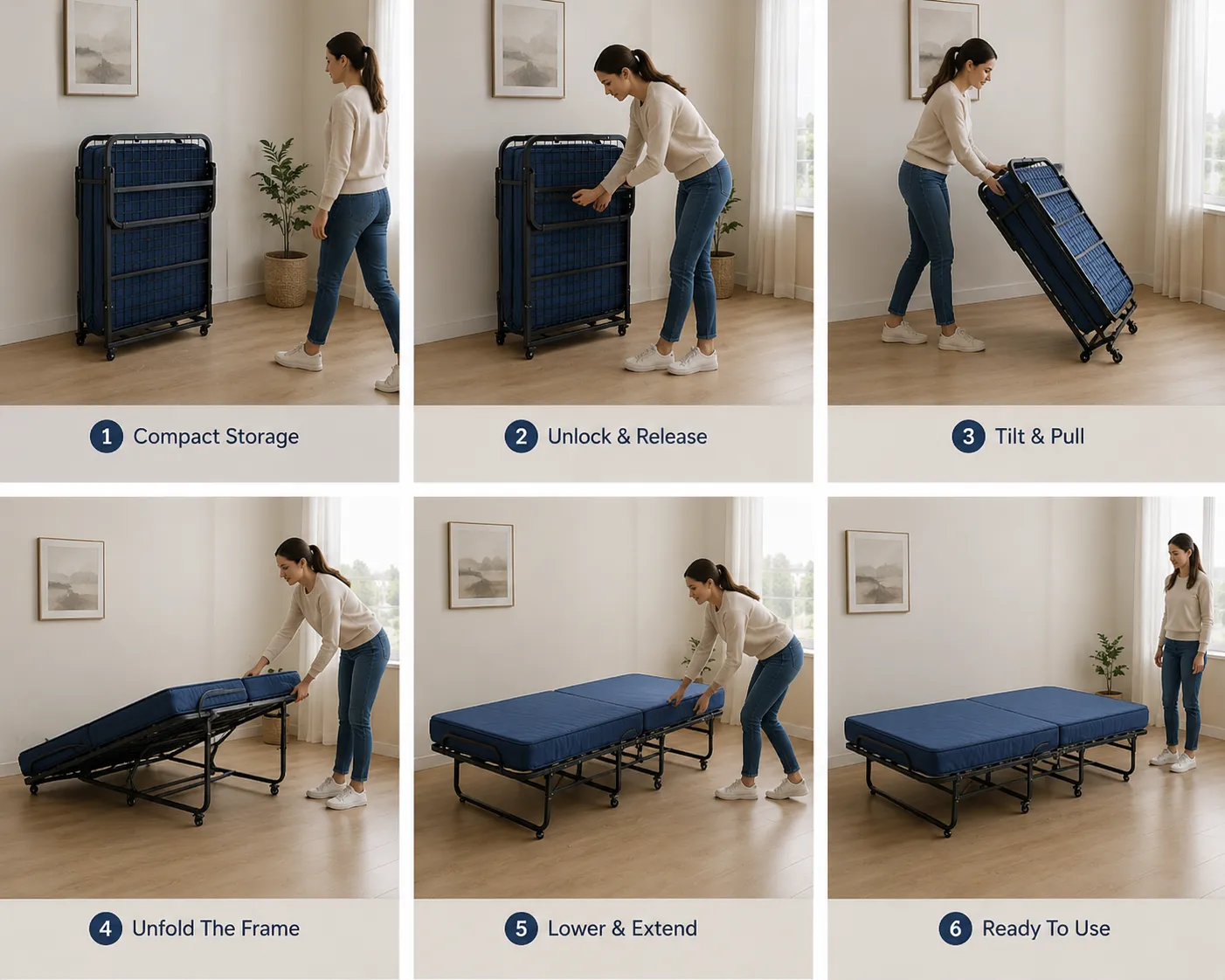 1 Compact Storage

2 Unlock & Release

3 Tilt & Pull

4 Unfold The Frame

5 Lower & Extend

6 Ready To Use